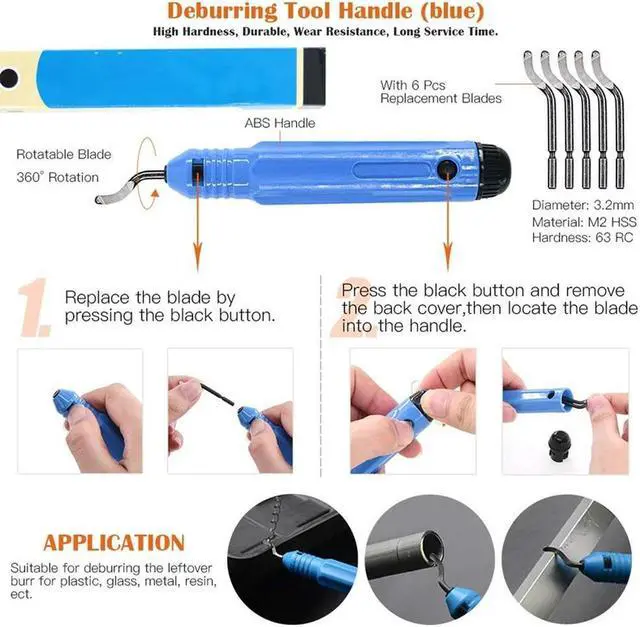 Deburring Tool Handle (blue)

High Hardness, Durable, Wear Resistance, Long Service Time.

With 6 Pcs Replacement Blades

ABS Handle

Rotatable Blade
360° Rotation

Diameter: 3.2mm
Material: M2 HSS
Hardness: 63 RC

1. Replace the blade by pressing the black button.

2. Press the black button and remove the back cover,then locate the blade into the handle.

APPLICATION

Suitable for deburring the leftover burr for plastic, glass, metal, resin, ect.