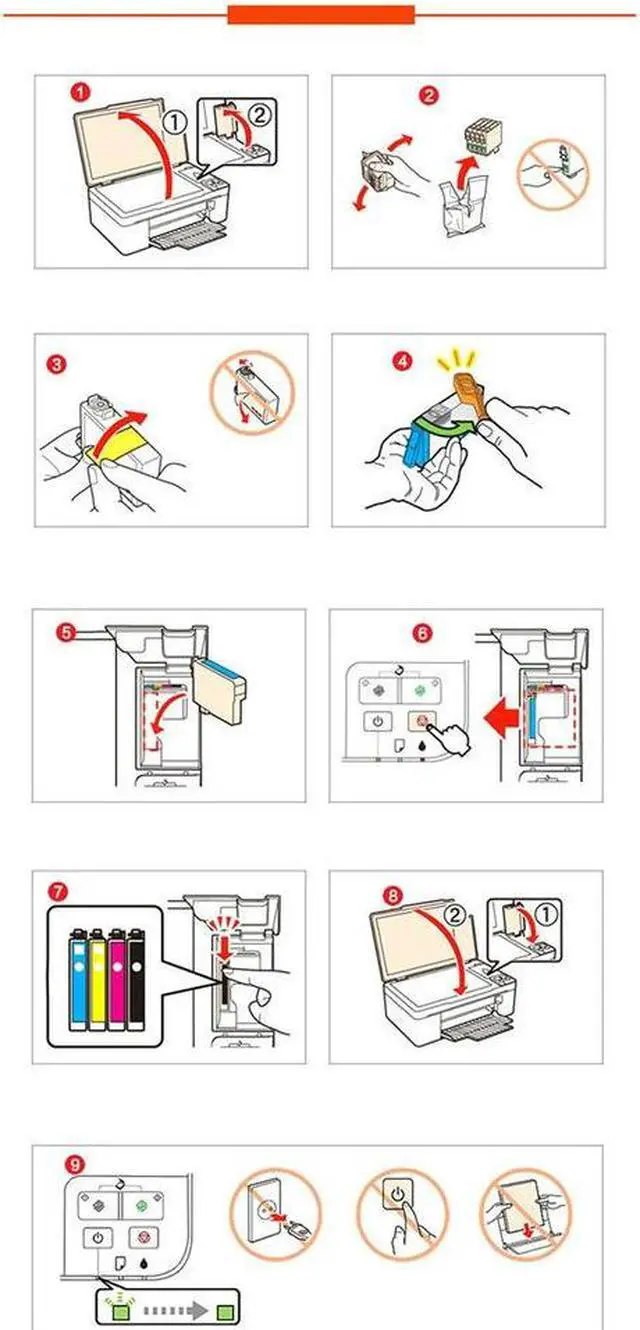 1
①
②
2
3
4
5
6
7
8
②
①
9