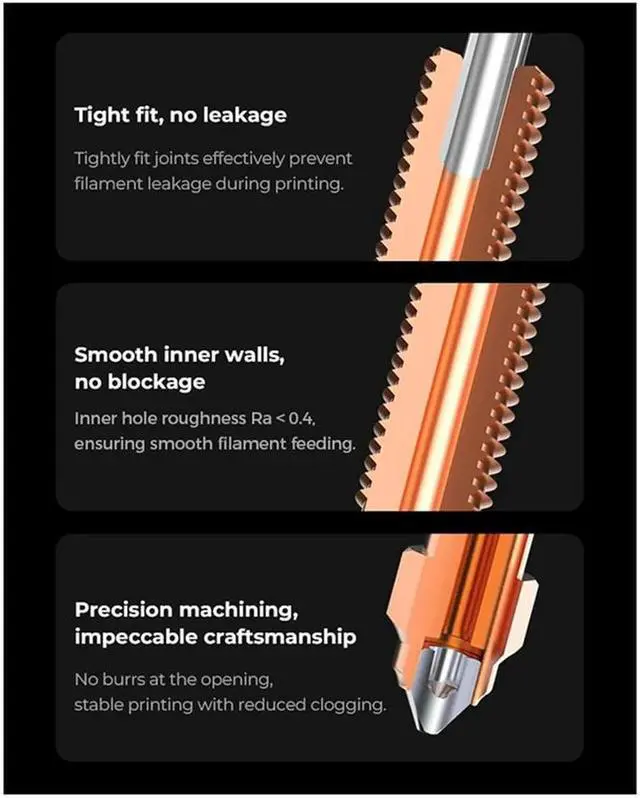 Tight fit, no leakage

Tightly fit joints effectively prevent filament leakage during printing.

Smooth inner walls, no blockage

Inner hole roughness Ra < 0.4, ensuring smooth filament feeding.

Precision machining, impeccable craftsmanship

No burrs at the opening, stable printing with reduced clogging.