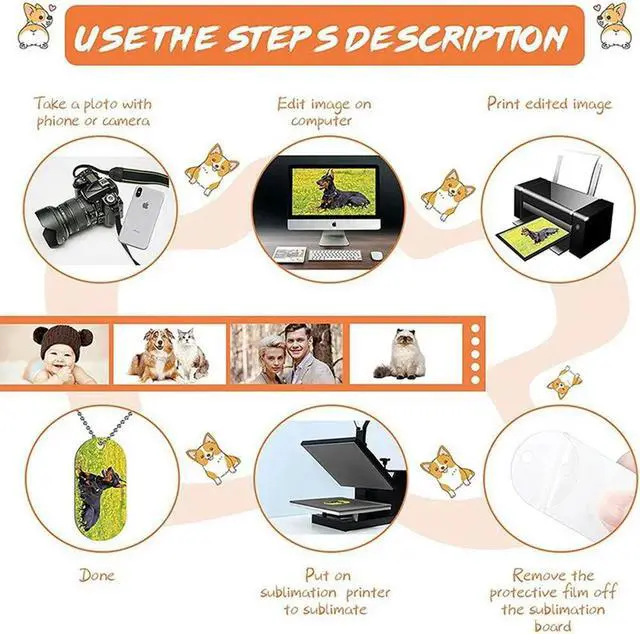 USE THE STEPS DESCRIPTION

Take a ploto with phione or camera

Edit image on computer

Print edited image

Done

Put on sublimation printer to sublimate

Remove the protective film off the sublimation board