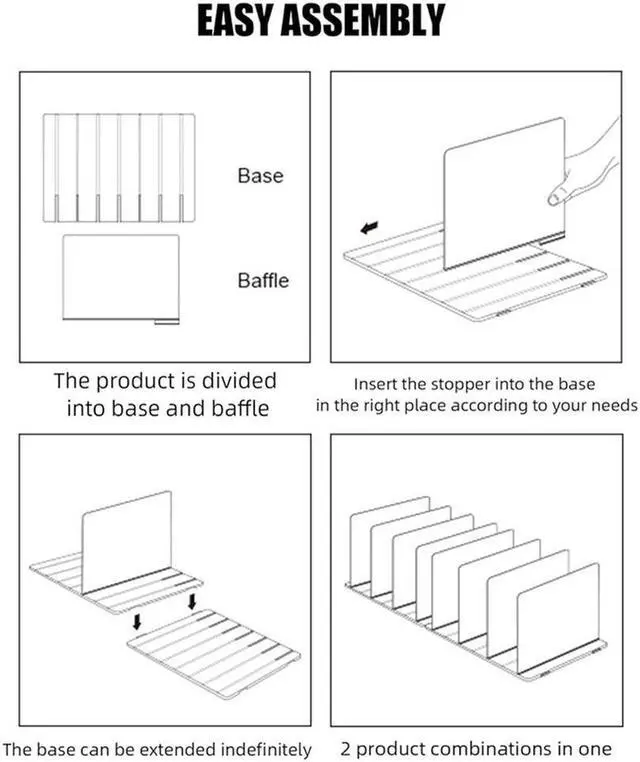 EASY ASSEMBLY

Base

Baffle

The product is divided into base and baffle

Insert the stopper into the base in the right place according to your needs

The base can be extended indefinitely

2 product combinations in one