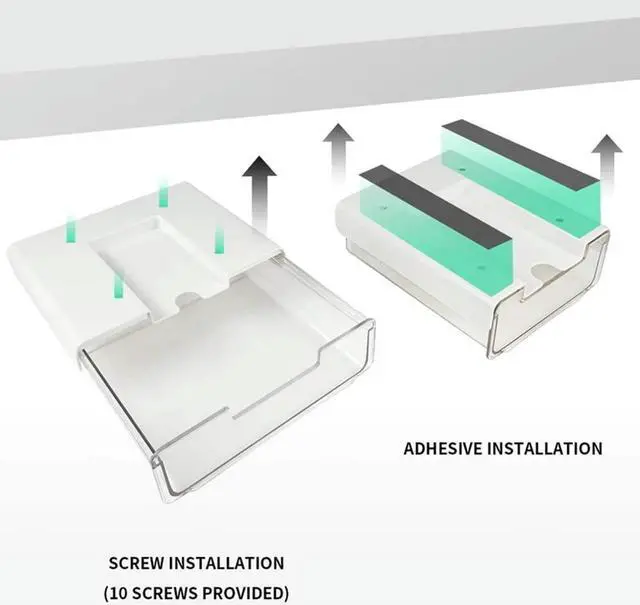 ADHESIVE INSTALLATION

SCREW INSTALLATION
(10 SCREWS PROVIDED)