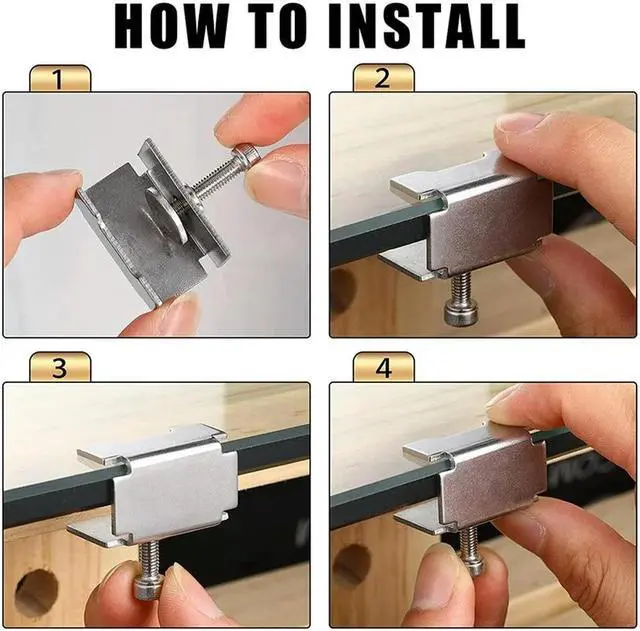 HOW TO INSTALL

1

2

3

4