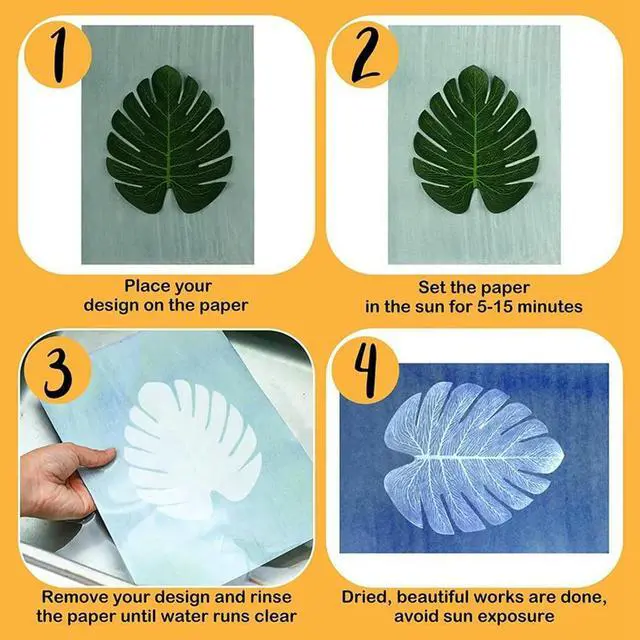 1

Place your design on the paper

2

Set the paper in the sun for 5-15 minutes

3

Remove your design and rinse the paper until water runs clear

4

Dried, beautiful works are done, avoid sun exposure