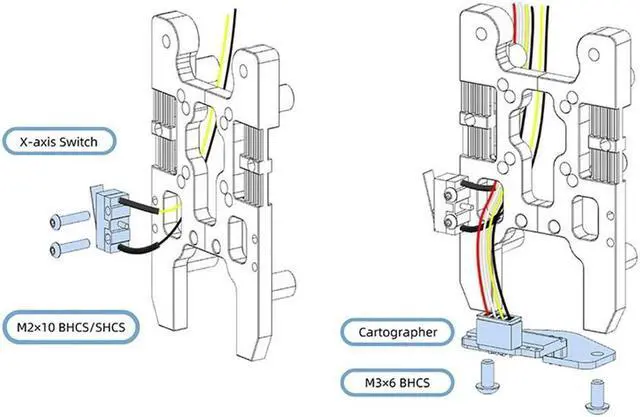 X-axis Switch

M2×10 BHCS/SHCS

Cartographer

M3×6 BHCS