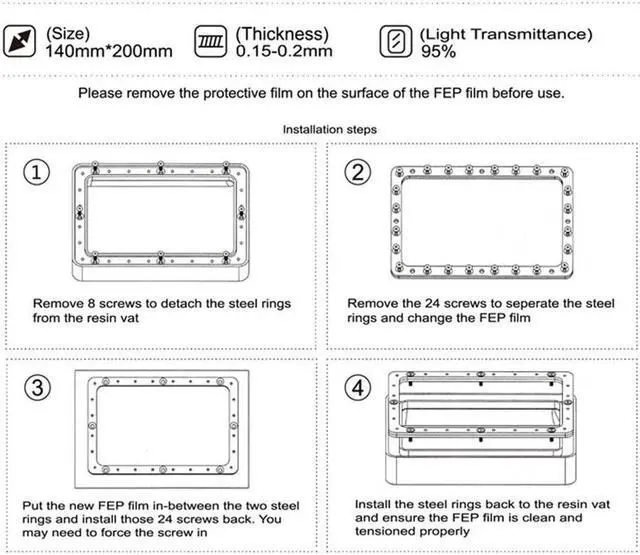 (Size)
140mm*200mm

(Thickness)
0.15-0.2mm

(Light Transmittance)
95%

Please remove the protective film on the surface of the FEP film before use.

Installation steps

①
Remove 8 screws to detach the steel rings from the resin vat

②
Remove the 24 screws to seperate the steel rings and change the FEP film

③
Put the new FEP film in-between the two steel rings and install those 24 screws back. You may need to force the screw in

④
Install the steel rings back to the resin vat and ensure the FEP film is clean and tensioned properly