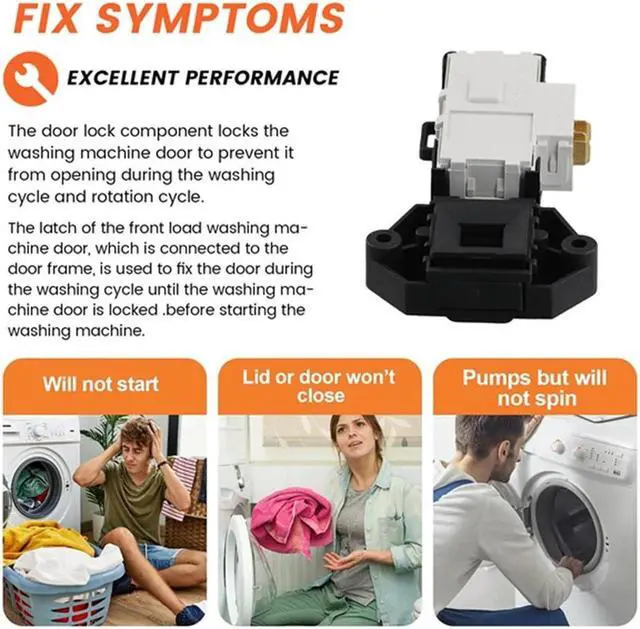 FIX SYMPTOMS

EXCELLENT PERFORMANCE

The door lock component locks the washing machine door to prevent it from opening during the washing cycle and rotation cycle.

The latch of the front load washing machine door, which is connected to the door frame, is used to fix the door during the washing cycle until the washing machine door is locked .before starting the washing machine.

Will not start

Lid or door won't close

Pumps but will not spin