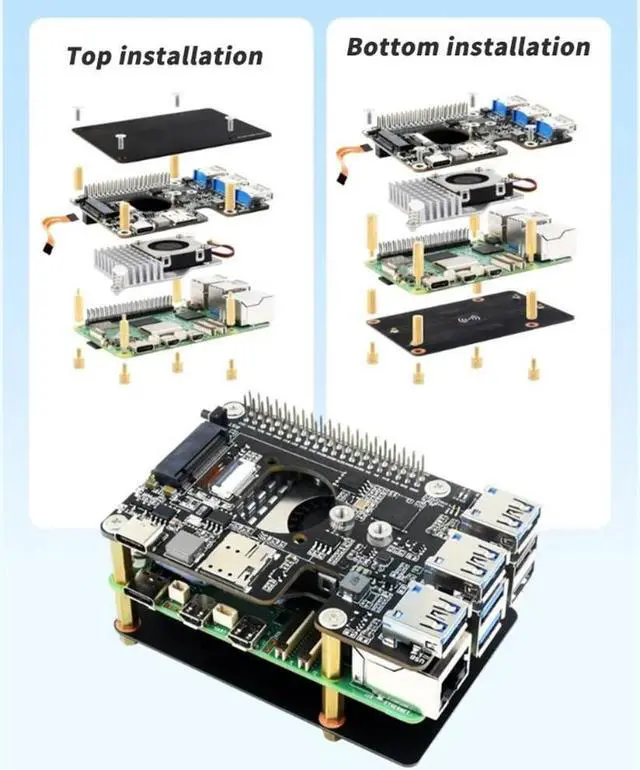 Top installation

Bottom installation