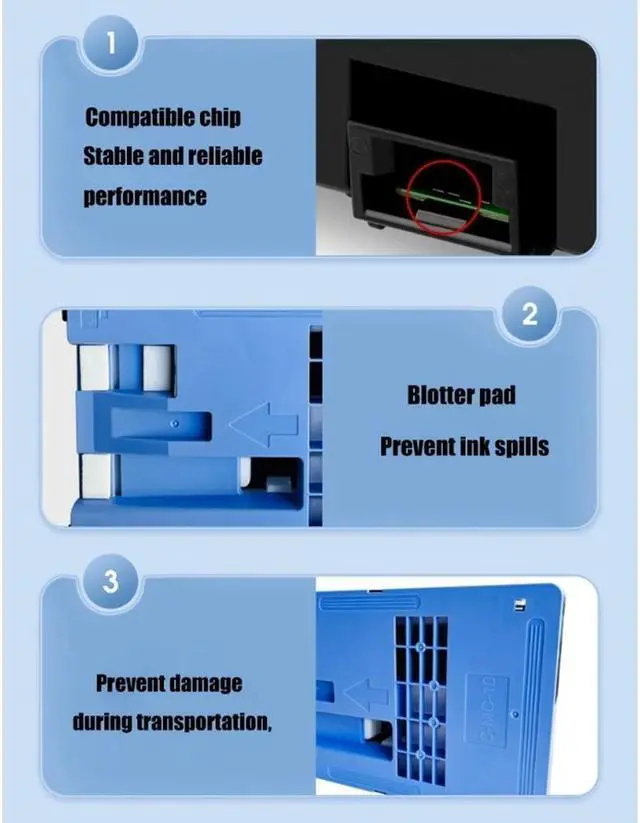 1

Compatible chip
Stable and reliable
performance

2

Blotter pad
Prevent ink spills

3

Prevent damage
during transportation,

CMC-10