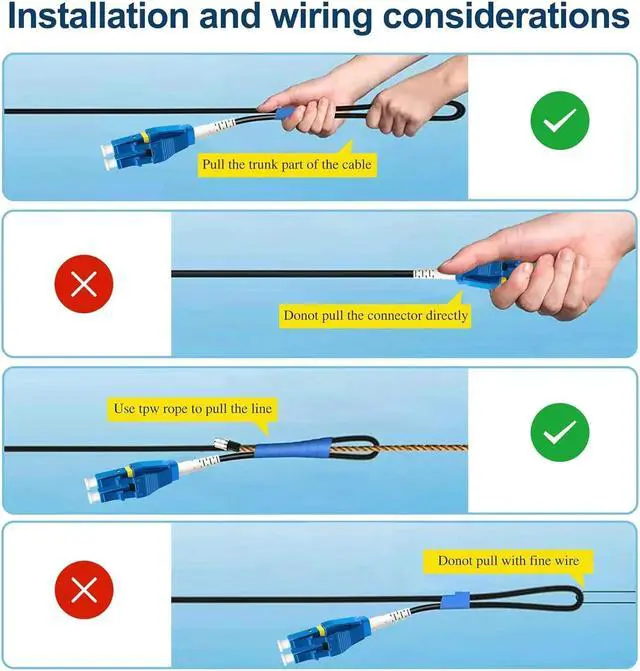 Installation and wiring considerations

Pull the trunk part of the cable

Donot pull the connector directly

Use tpw rope to pull the line

Donot pull with fine wire