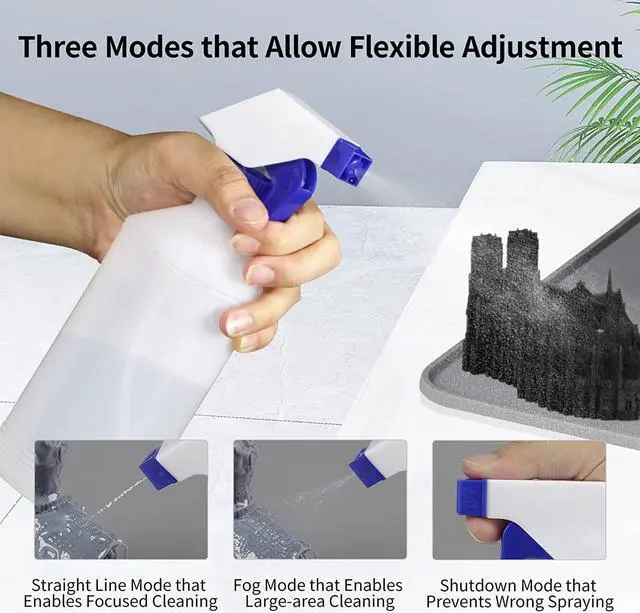 Three Modes that Allow Flexible Adjustment

Straight Line Mode that Enables Focused Cleaning

Fog Mode that Enables Large-area Cleaning

Shutdown Mode that Prevents Wrong Spraying