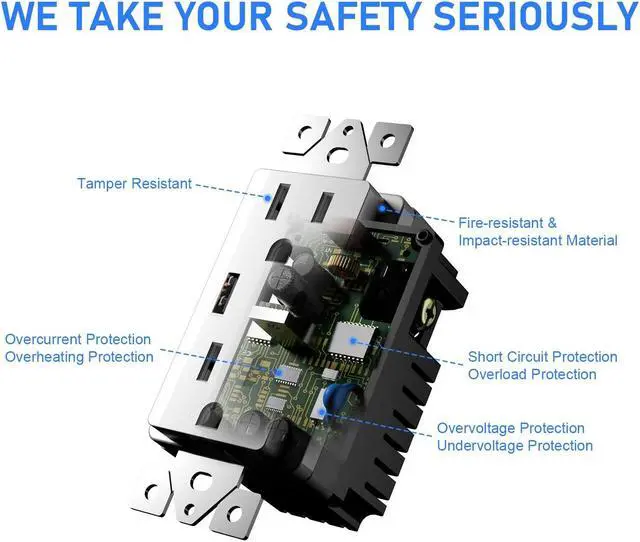 WE TAKE YOUR SAFETY SERIOUSLY

Tamper Resistant

Fire-resistant & Impact-resistant Material

Overcurrent Protection
Overheating Protection

Short Circuit Protection
Overload Protection

Overvoltage Protection
Undervoltage Protection