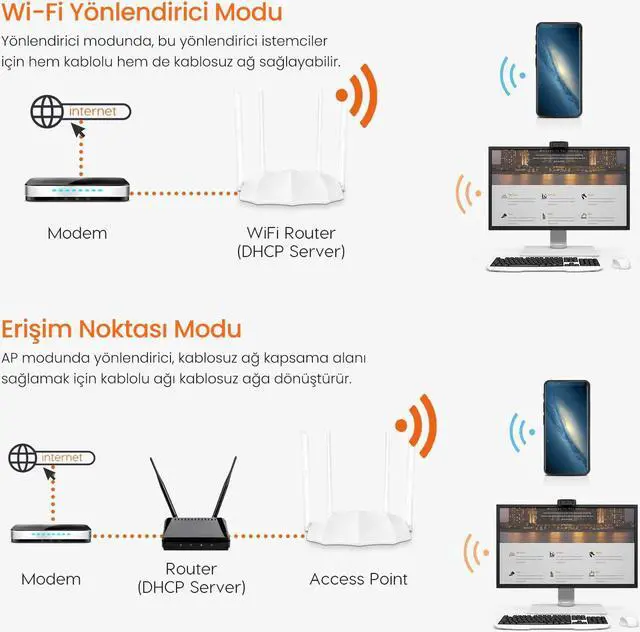 Wi-Fi Yönlendirici Modu

Yönlendirici modunda, bu yönlendirici istemciler için hem kablolu hem de kablosuz ağ sağlayabilir.

internet

Modem

WiFi Router
(DHCP Server)

Erişim Noktası Modu

AP modunda yönlendirici, kablosuz ağ kapsama alanı sağlamak için kablolu ağı kablosuz ağa dönüştürür.

internet

Modem

Router
(DHCP Server)

Access Point