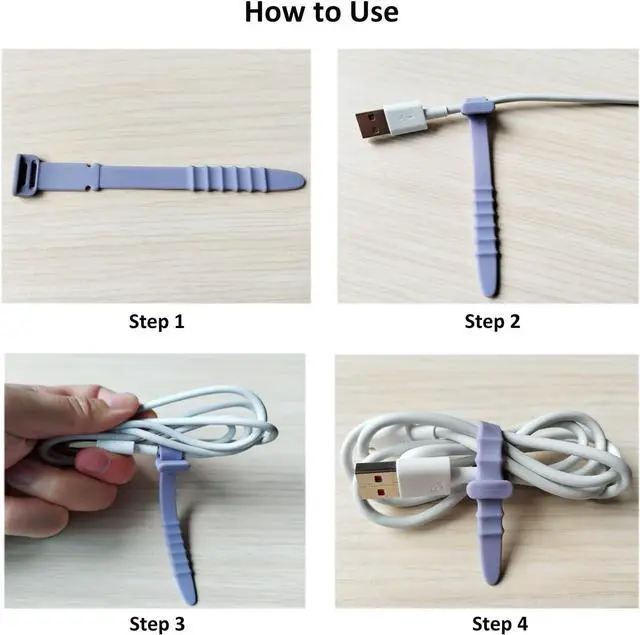 How to Use

Step 1

Step 2

Step 3

Step 4