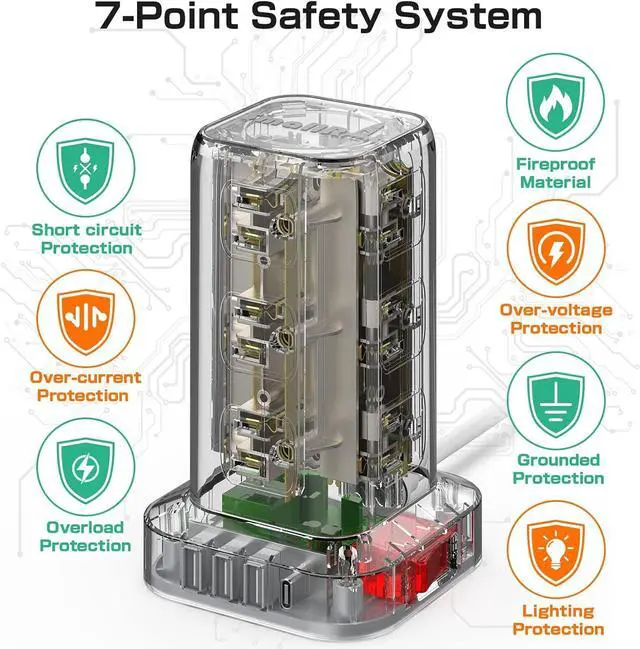 7-Point Safety System

Short circuit Protection

Over-current Protection

Overload Protection

Fireproof Material

Over-voltage Protection

Grounded Protection

Lighting Protection