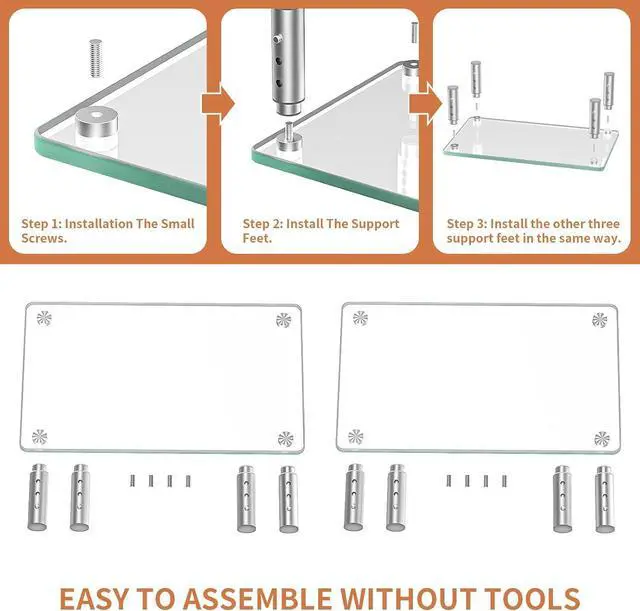 Step 1: Installation The Small Screws.

Step 2: Install The Support Feet.

Step 3: Install the other three support feet in the same way.

EASY TO ASSEMBLE WITHOUT TOOLS