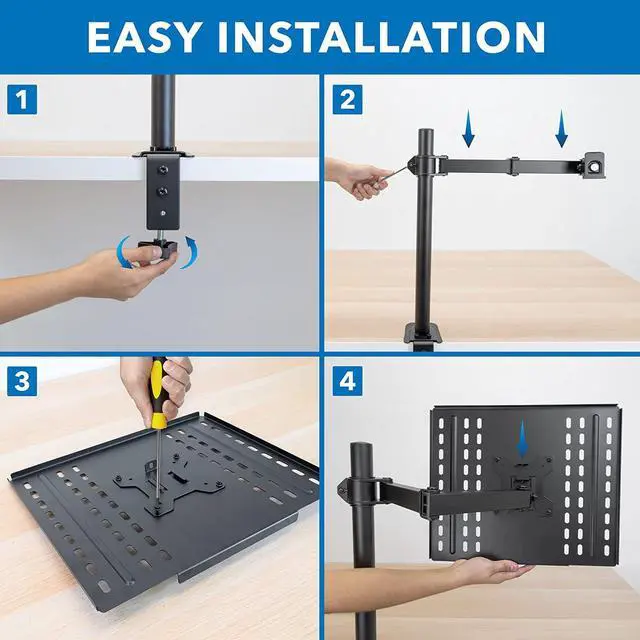 EASY INSTALLATION

1

2

3

4