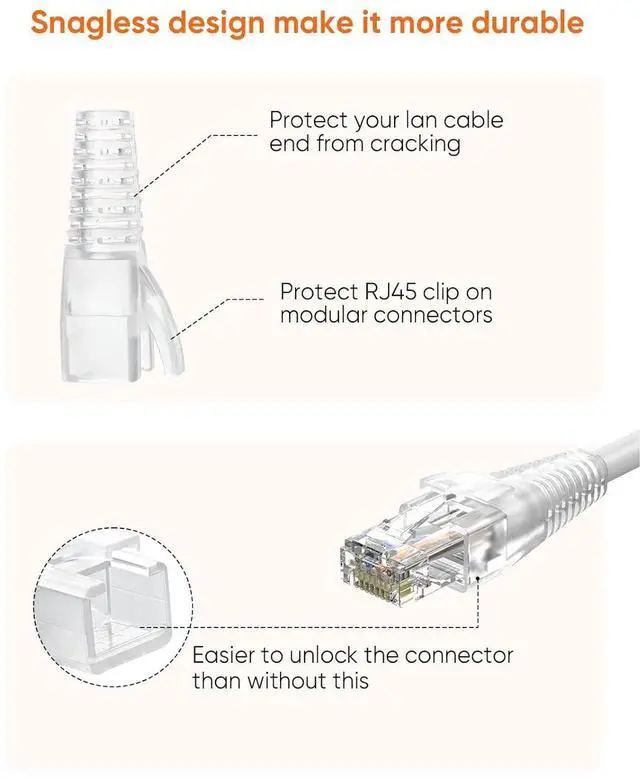 Snagless design make it more durable

Protect your lan cable end from cracking

Protect RJ45 clip on modular connectors

Easier to unlock the connector than without this