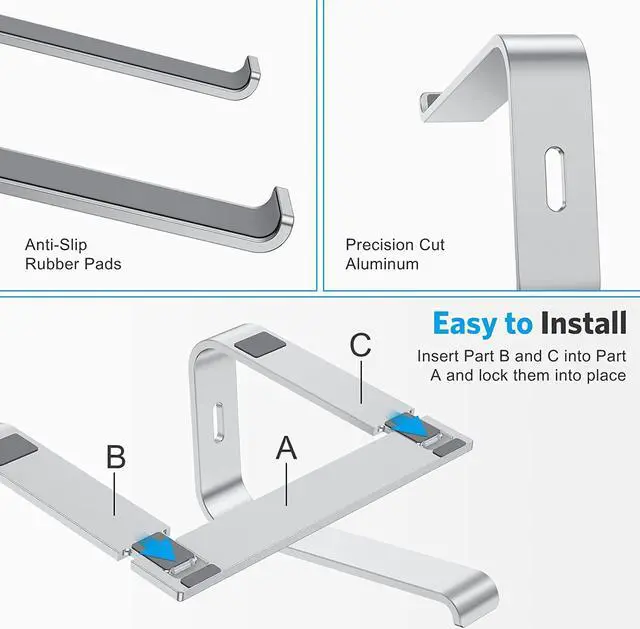 Anti-Slip
Rubber Pads

Precision Cut
Aluminum

Easy to Install

Insert Part B and C into Part A and lock them into place

C

B

A