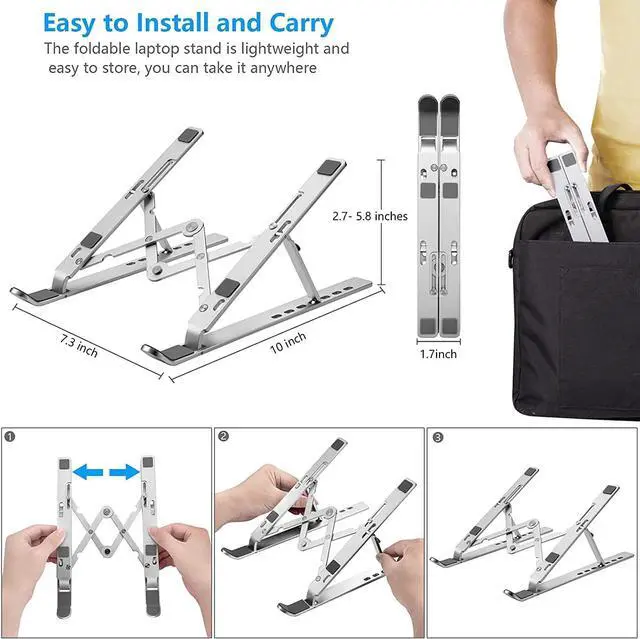 Easy to Install and Carry

The foldable laptop stand is lightweight and easy to store, you can take it anywhere

2.7- 5.8 inches

7.3 inch

10 inch

1.7inch

1

2

3