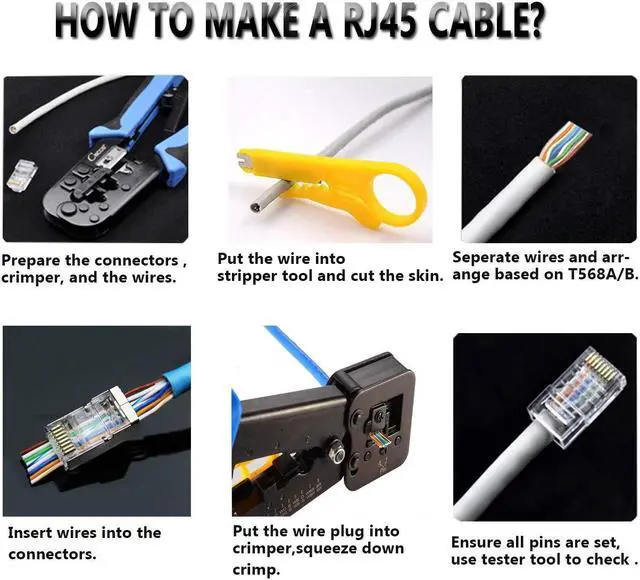 HOW TO MAKE A RJ45 CABLE?

Prepare the connectors , crimper, and the wires.

Put the wire into stripper tool and cut the skin.

Seperate wires and arrange based on T568A/B.

Insert wires into the connectors.

Put the wire plug into crimper,squeeze down crimp.

Ensure all pins are set, use tester tool to check .