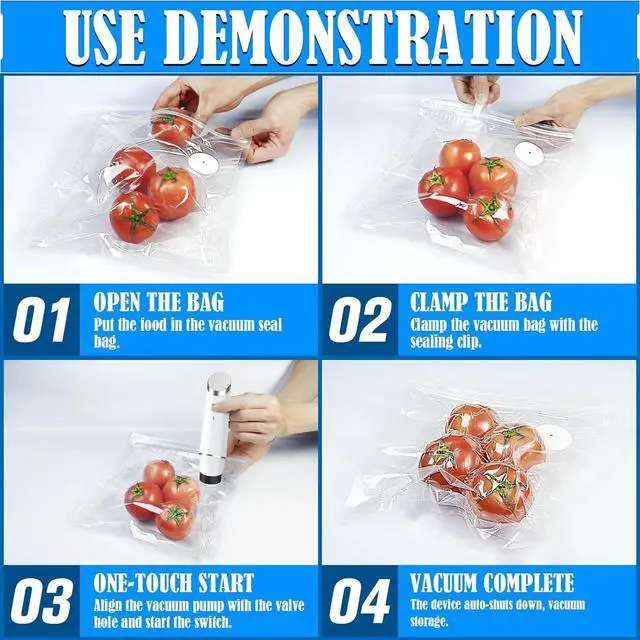 USE DEMONSTRATION

01
OPEN THE BAG
Put the food in the vacuum seal bag.

02
CLAMP THE BAG
Clamp the vacuum bag with the sealing clip.

03
ONE-TOUCH START
Align the vacuum pump with the valve hole and start the switch.

04
VACUUM COMPLETE
The device auto-shuts down, vacuum storage.