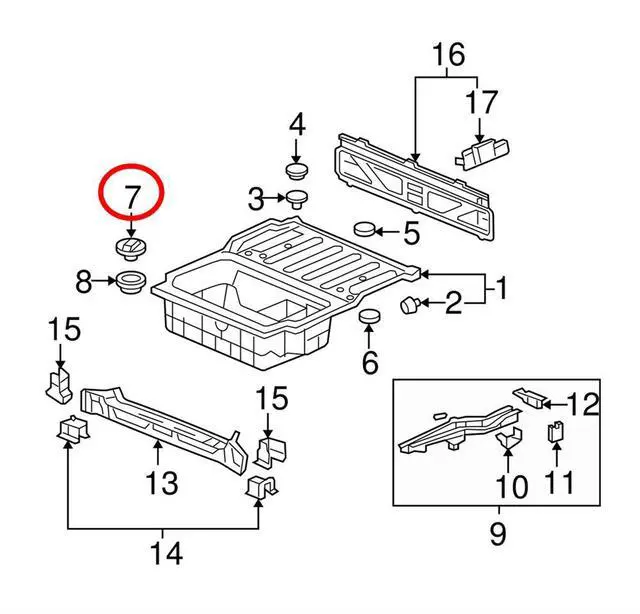 16
17
4
7
3
5
8
1
2
15
6
15
12
13
10
11
14
9