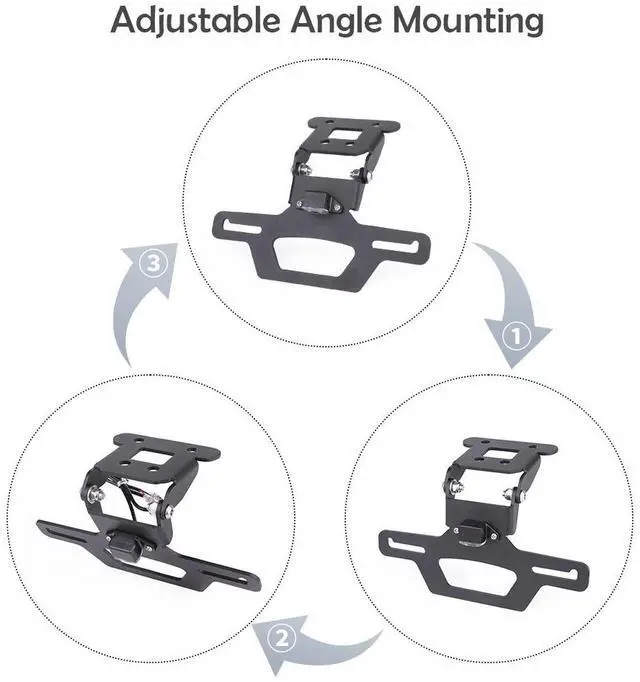 Adjustable Angle Mounting

3

1

2