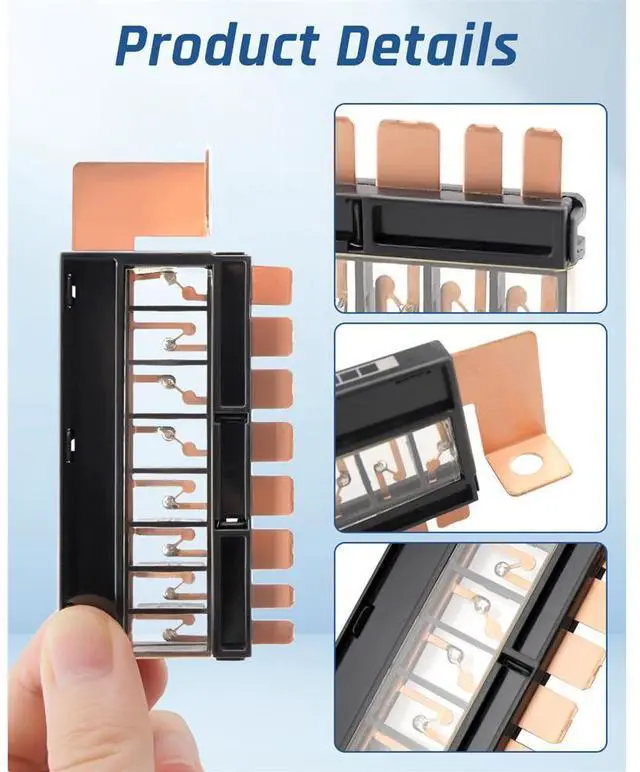 Product Details