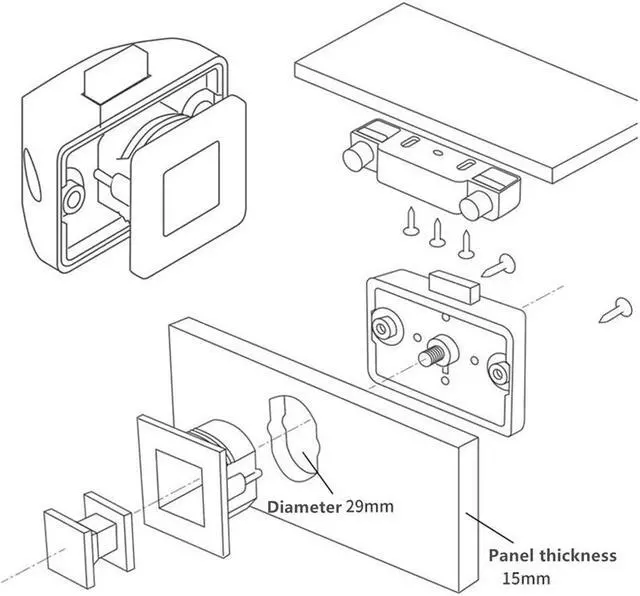 Diameter 29mm

Panel thickness
15mm