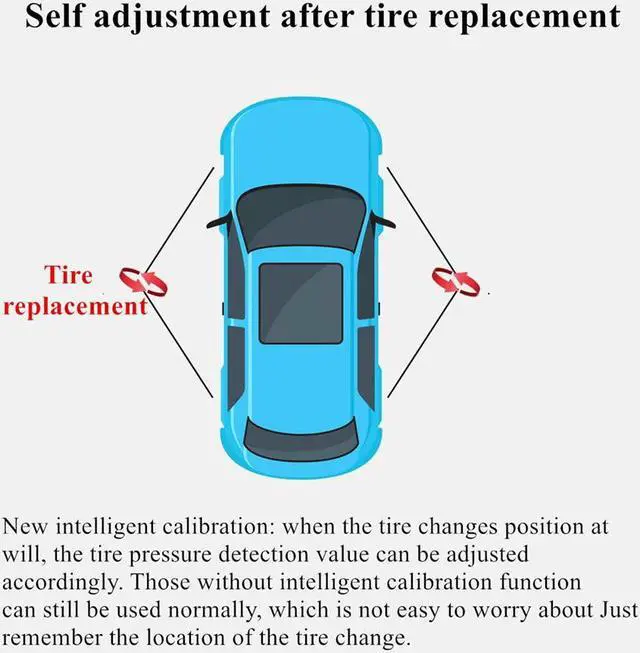 Self adjustment after tire replacement

Tire replacement

New intelligent calibration: when the tire changes position at will, the tire pressure detection value can be adjusted accordingly. Those without intelligent calibration function can still be used normally, which is not easy to worry about Just remember the location of the tire change.