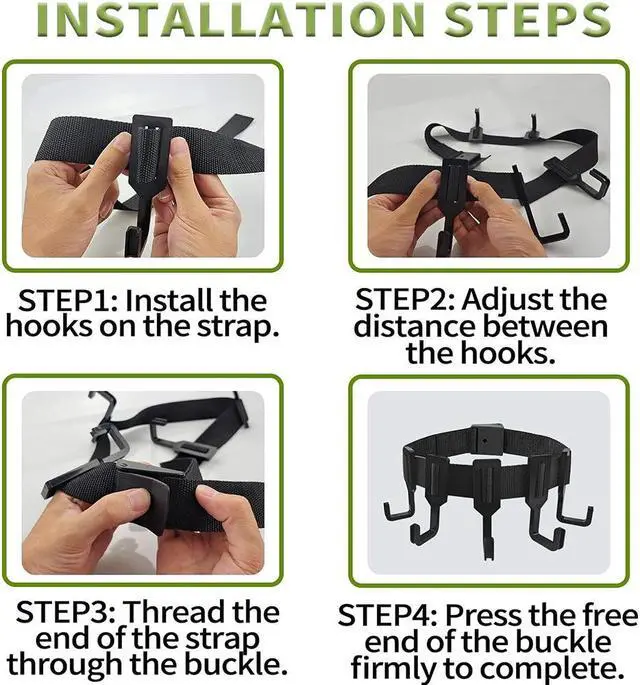 INSTALLATION STEPS

STEP1: Install the hooks on the strap.

STEP2: Adjust the distance between the hooks.

STEP3: Thread the end of the strap through the buckle.

STEP4: Press the free end of the buckle firmly to complete.