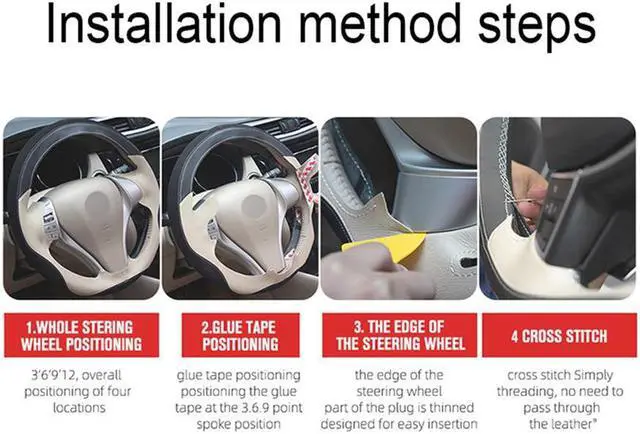 Installation method steps

1.WHOLE STERING WHEEL POSITIONING

3'6'9'12, overall positioning of four locations

2.GLUE TAPE POSITIONING

glue tape positioning positioning the glue tape at the 3.6.9 point spoke position

3. THE EDGE OF THE STEERING WHEEL

the edge of the steering wheel part of the plug is thinned designed for easy insertion

4 CROSS STITCH

cross stitch Simply threading, no need to pass through the leather"