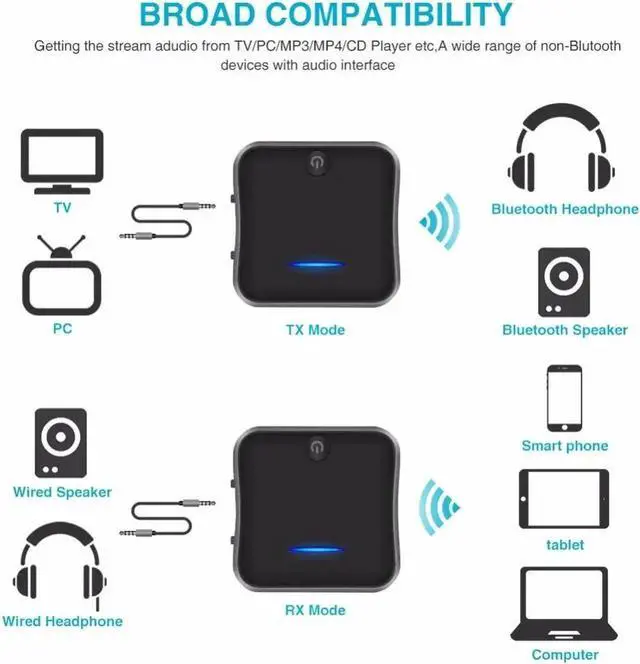 BROAD COMPATIBILITY

Getting the stream adudio from TV/PC/MP3/MP4/CD Player etc,A wide range of non-Blutooth devices with audio interface

TV

PC

TX Mode

Bluetooth Headphone

Bluetooth Speaker

Wired Speaker

Wired Headphone

RX Mode

Smart phone

tablet

Computer