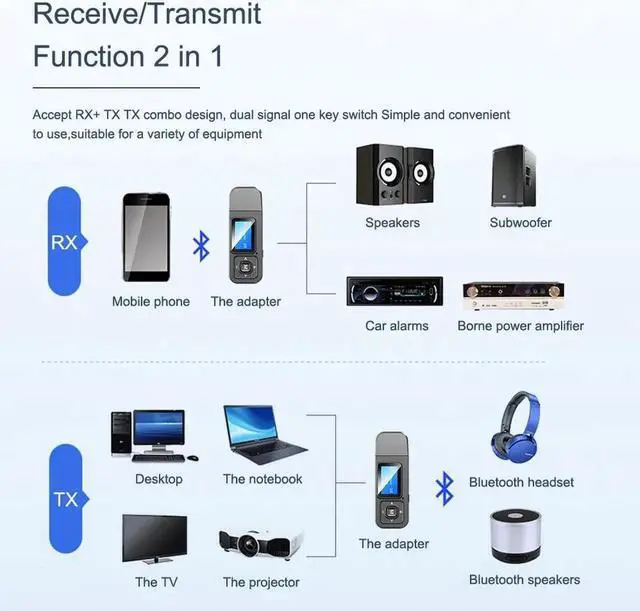 Receive/Transmit
Function 2 in 1

Accept RX+ TX TX combo design, dual signal one key switch Simple and convenient to use,suitable for a variety of equipment

RX

Mobile phone

The adapter

Speakers

Subwoofer

Car alarms

Borne power amplifier

TX

Desktop

The notebook

The TV

The projector

The adapter

Bluetooth headset

Bluetooth speakers