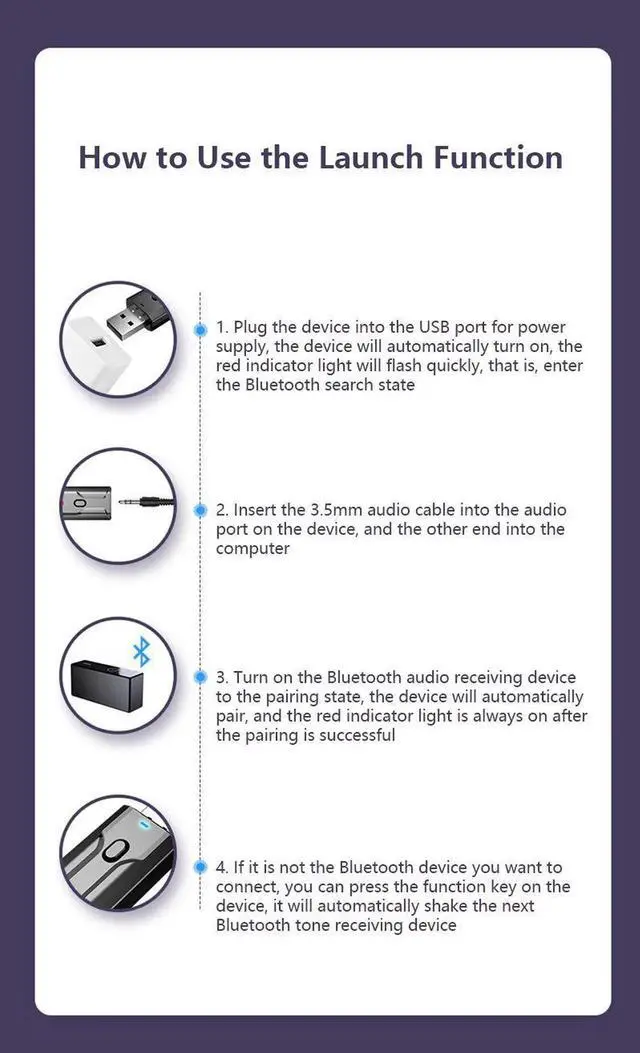 How to Use the Launch Function

1. Plug the device into the USB port for power supply, the device will automatically turn on, the red indicator light will flash quickly, that is, enter the Bluetooth search state

2. Insert the 3.5mm audio cable into the audio port on the device, and the other end into the computer

3. Turn on the Bluetooth audio receiving device to the pairing state, the device will automatically pair, and the red indicator light is always on after the pairing is successful

4. If it is not the Bluetooth device you want to connect, you can press the function key on the device, it will automatically shake the next Bluetooth tone receiving device