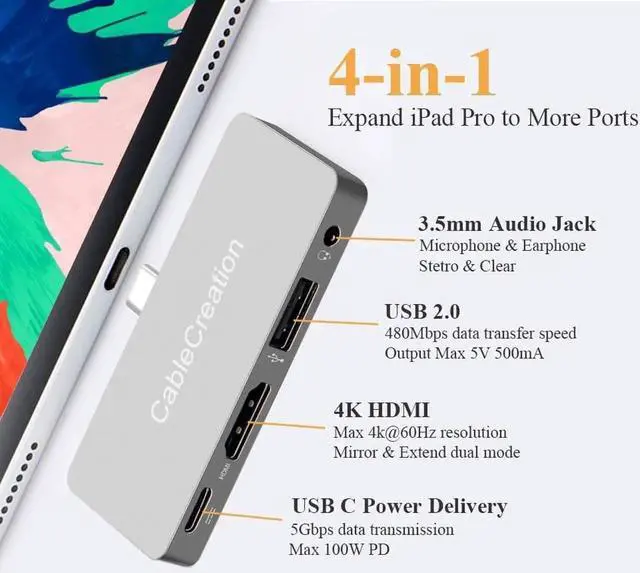 4-in-1
Expand iPad Pro to More Ports

CableCreation

3.5mm Audio Jack
Microphone & Earphone
Stetro & Clear

USB 2.0
480Mbps data transfer speed
Output Max 5V 500mA

4K HDMI
Max 4k@60Hz resolution
Mirror & Extend dual mode

HDMI

USB C Power Delivery
5Gbps data transmission
Max 100W PD