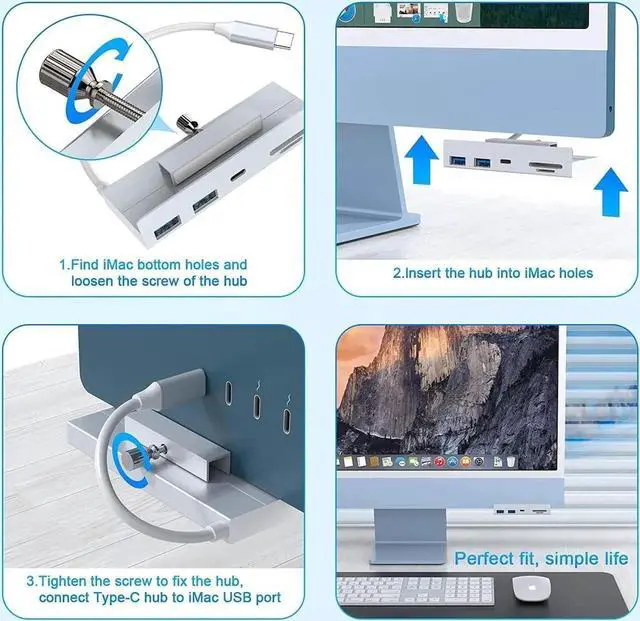 1.Find iMac bottom holes and loosen the screw of the hub

2.Insert the hub into iMac holes

3.Tighten the screw to fix the hub, connect Type-C hub to iMac USB port

Perfect fit, simple life