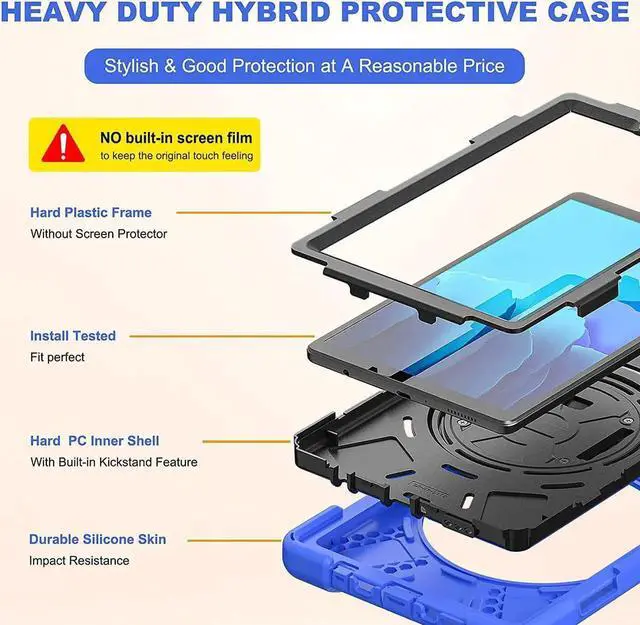 HEAVY DUTY HYBRID PROTECTIVE CASE

Stylish & Good Protection at A Reasonable Price

NO built-in screen film
to keep the original touch feeling

Hard Plastic Frame
Without Screen Protector

Install Tested
Fit perfect

Hard PC Inner Shell
With Built-in Kickstand Feature

Durable Silicone Skin
Impact Resistance