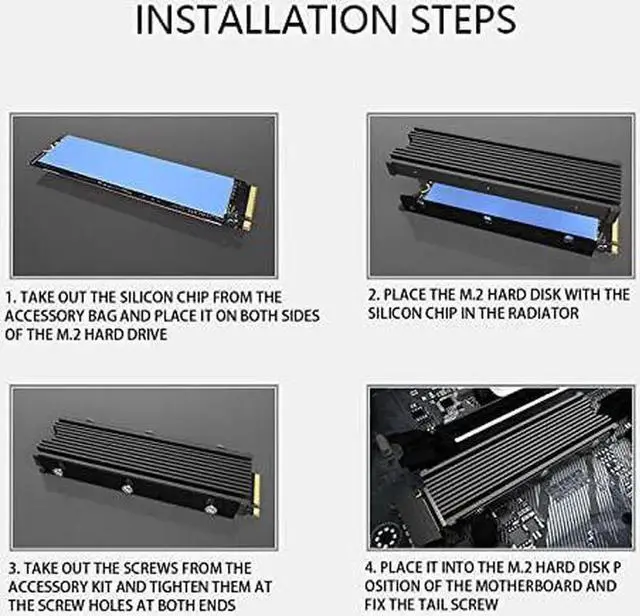 INSTALLATION STEPS

1. TAKE OUT THE SILICON CHIP FROM THE ACCESSORY BAG AND PLACE IT ON BOTH SIDES OF THE M.2 HARD DRIVE

2. PLACE THE M.2 HARD DISK WITH THE SILICON CHIP IN THE RADIATOR

3. TAKE OUT THE SCREWS FROM THE ACCESSORY KIT AND TIGHTEN THEM AT THE SCREW HOLES AT BOTH ENDS

4. PLACE IT INTO THE M.2 HARD DISK P OSITION OF THE MOTHERBOARD AND FIX THE TAIL SCREW