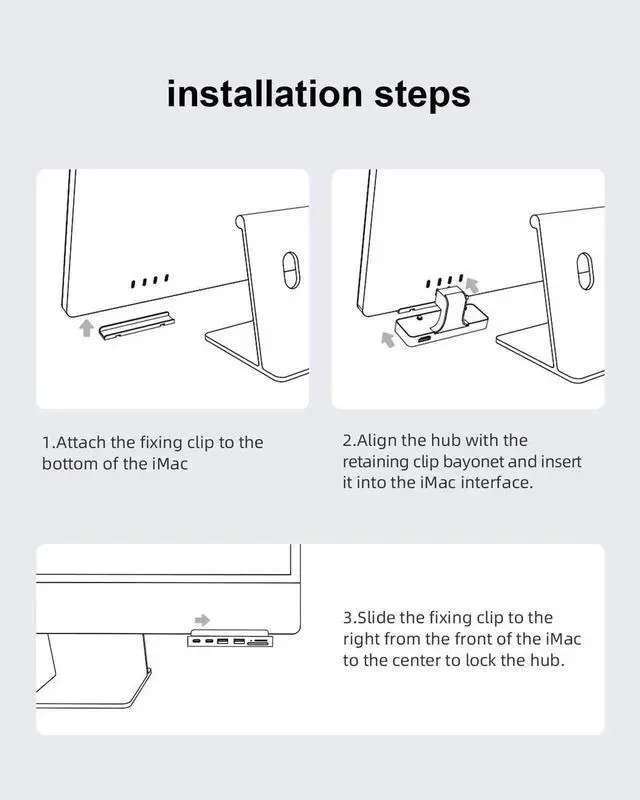 installation steps

1.Attach the fixing clip to the bottom of the iMac

2.Align the hub with the retaining clip bayonet and insert it into the iMac interface.

3.Slide the fixing clip to the right from the front of the iMac to the center to lock the hub.