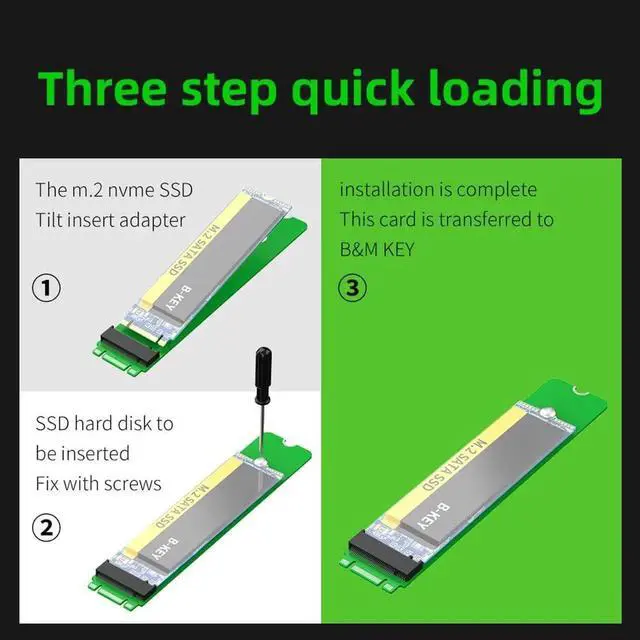 Three step quick loading

The m.2 nvme SSD
Tilt insert adapter

①

M.2 SATA SSD
B-KEY

SSD hard disk to
be inserted
Fix with screws

②

M.2 SATA SSD
B-KEY

installation is complete
This card is transferred to
B&M KEY

③

M.2 SATA SSD
B-KEY