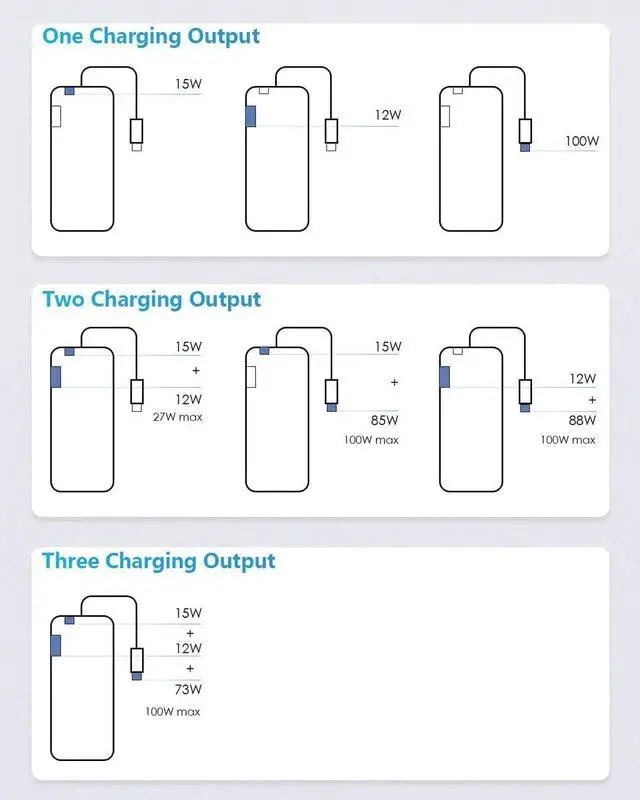 One Charging Output

15W

12W

100W

Two Charging Output

15W
+
12W
27W max

15W
+
85W
100W max

12W
+
88W
100W max

Three Charging Output

15W
+
12W
+
73W
100W max