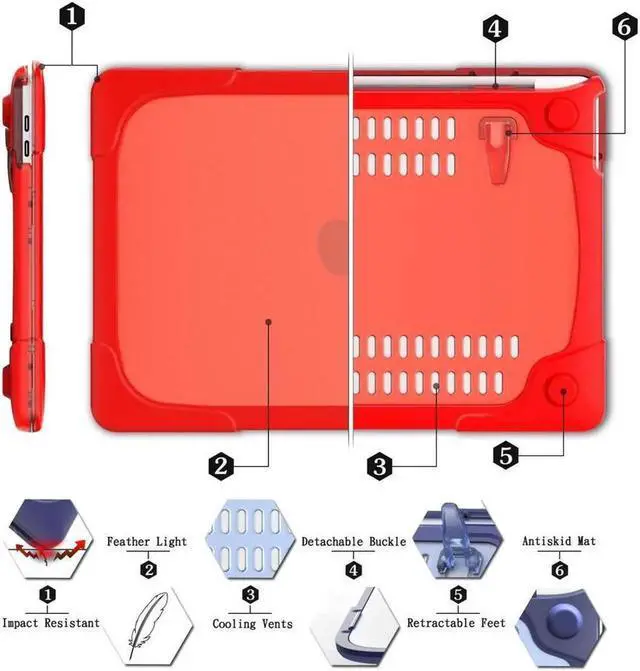 1
4
6
2
3
5

Feather Light
2
Detachable Buckle
4
Antiskid Mat
6
1
Impact Resistant
3
Cooling Vents
5
Retractable Feet