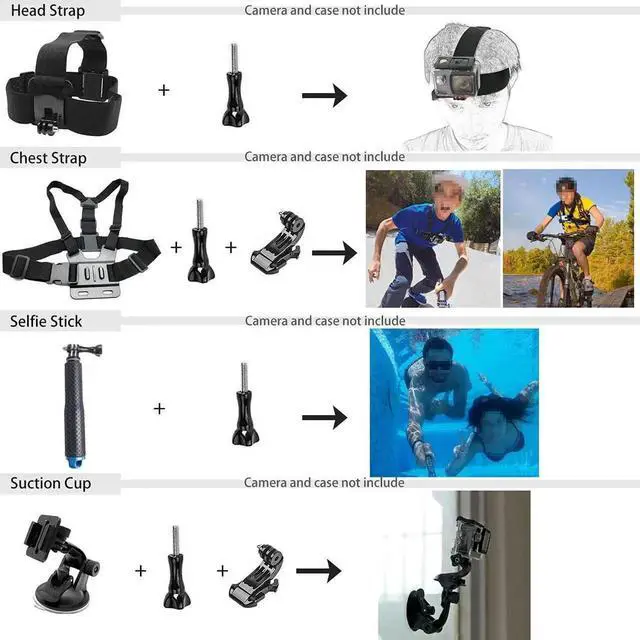 Head Strap

Camera and case not include

+

Chest Strap

Camera and case not include

+ +

Selfie Stick

Camera and case not include

+

Suction Cup

Camera and case not include

+ +