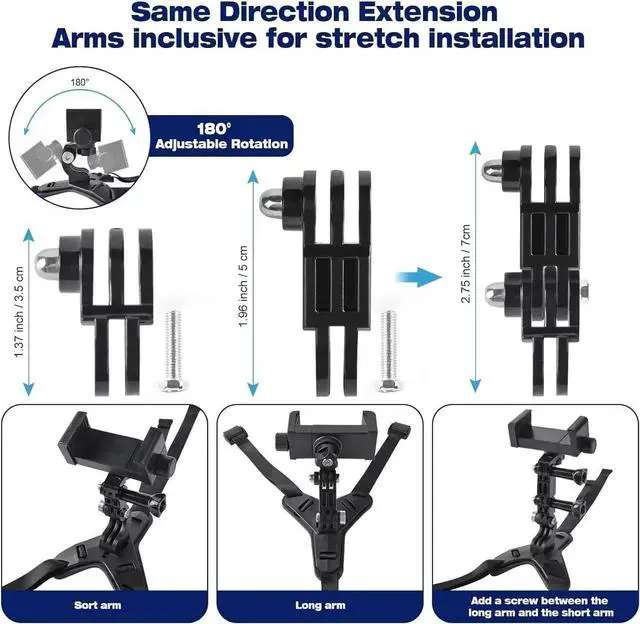 Same Direction Extension
Arms inclusive for stretch installation

180°

180°
Adjustable Rotation

1.37 inch / 3.5 cm

1.96 inch / 5 cm

2.75 inch / 7cm

Sort arm

Long arm

Add a screw between the long arm and the short arm