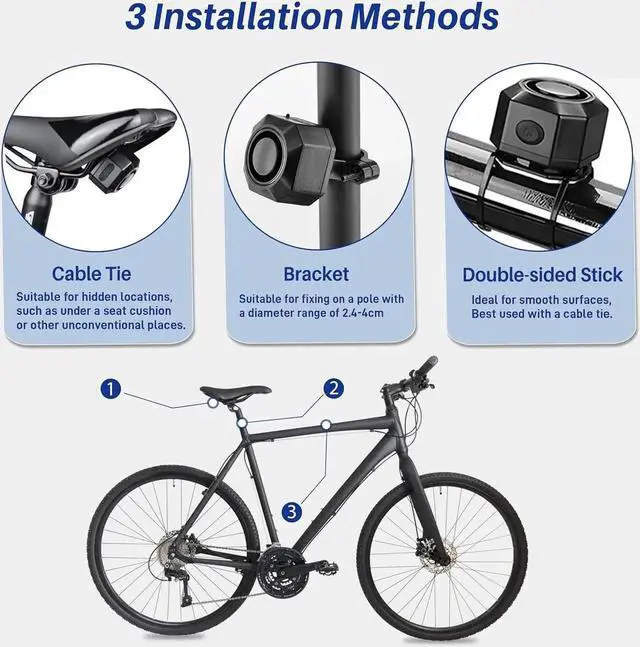 3 Installation Methods

Cable Tie
Suitable for hidden locations, such as under a seat cushion or other unconventional places.

Bracket
Suitable for fixing on a pole with a diameter range of 2.4-4cm

Double-sided Stick
Ideal for smooth surfaces, Best used with a cable tie.

1

2

3