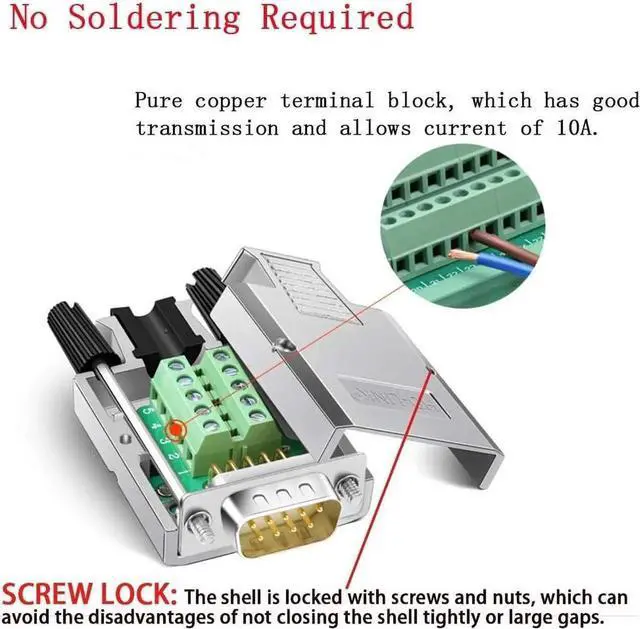 No Soldering Required

Pure copper terminal block, which has good transmission and allows current of 10A.

5
4
3
2
1

SCREW LOCK: The shell is locked with screws and nuts, which can avoid the disadvantages of not closing the shell tightly or large gaps.