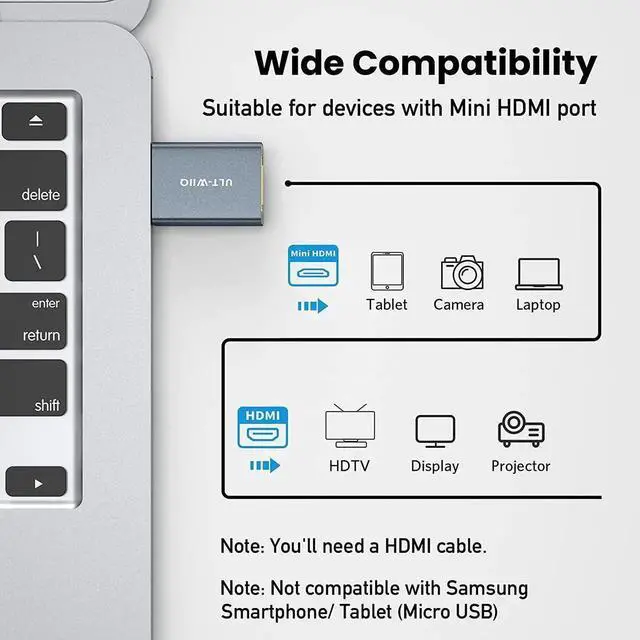 Wide Compatibility

Suitable for devices with Mini HDMI port

delete

|
\

enter
return

shift

ULT-WIIQ

Mini HDMI

Tablet Camera Laptop

HDMI

HDTV Display Projector

Note: You'll need a HDMI cable.

Note: Not compatible with Samsung Smartphone/ Tablet (Micro USB)