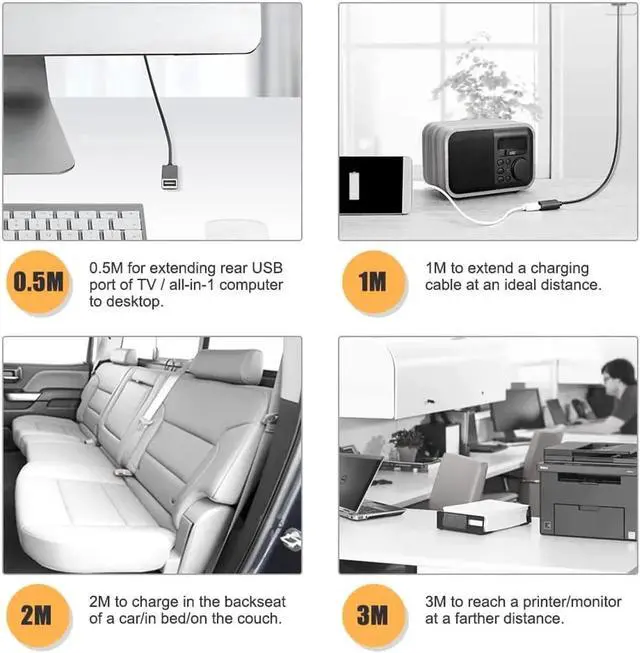 0.5M

0.5M for extending rear USB port of TV / all-in-1 computer to desktop.

1M

1M to extend a charging cable at an ideal distance.

2M

2M to charge in the backseat of a car/in bed/on the couch.

3M

3M to reach a printer/monitor at a farther distance.